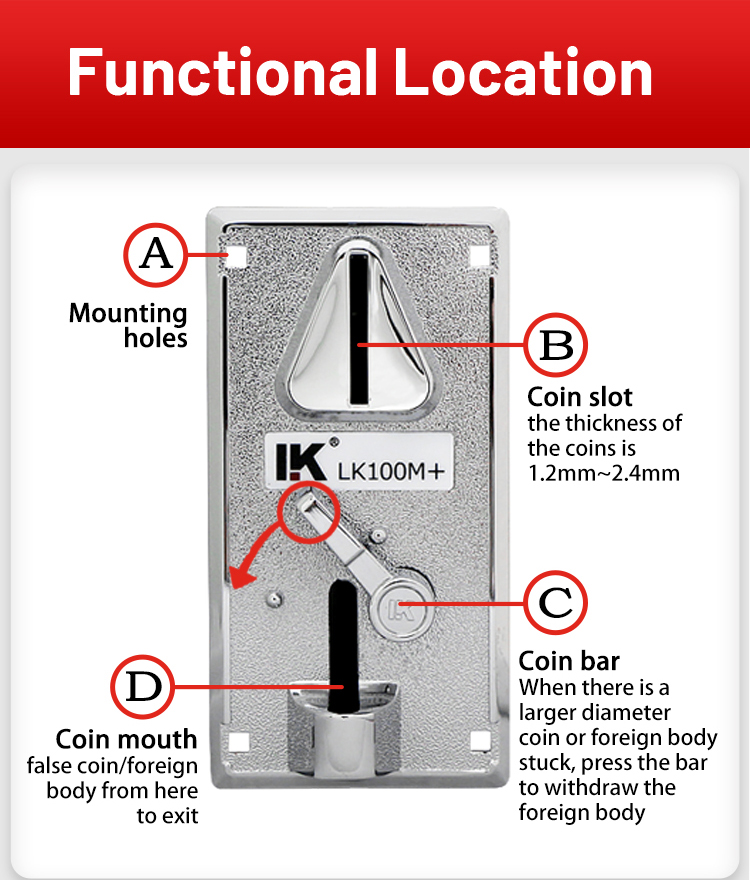 Functional Location

A

Mounting holes

B

Coin slot
the thickness of the coins is 1.2mm~2.4mm

LK® LK100M+

C

Coin bar
When there is a larger diameter coin or foreign body stuck, press the bar to withdraw the foreign body

D

Coin mouth
false coin/foreign body from here to exit