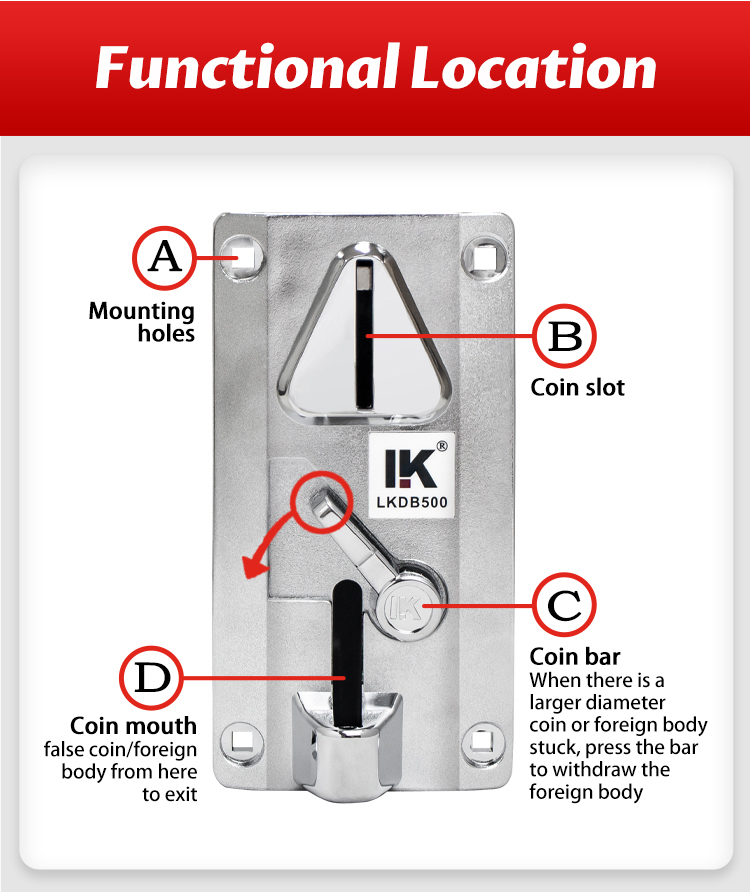 Functional Location

A

Mounting holes

B

Coin slot

LK®
LKDB500

LK

C

Coin bar
When there is a larger diameter coin or foreign body stuck, press the bar to withdraw the foreign body

D

Coin mouth
false coin/foreign body from here to exit